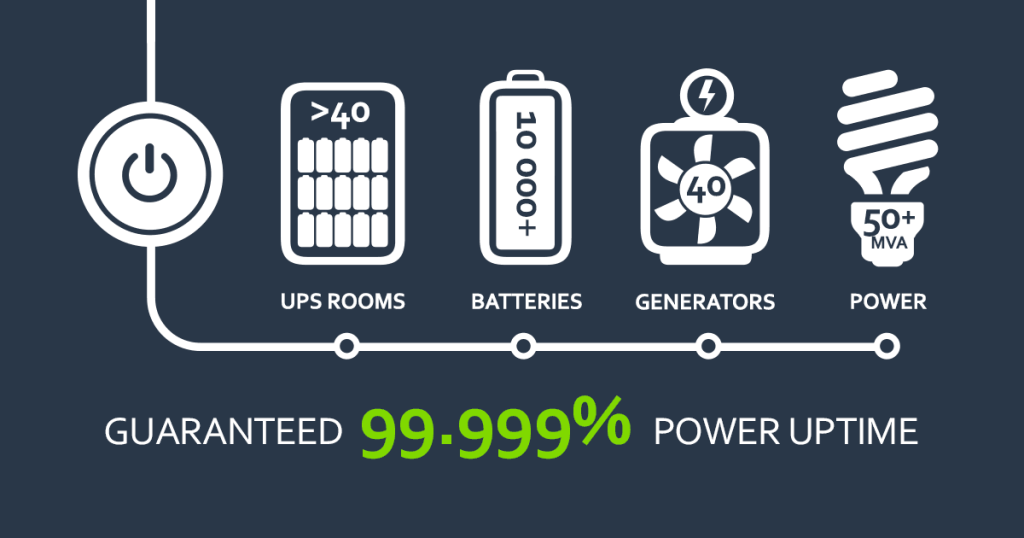 >40
UPS ROOMS

10 000+
BATTERIES

40
GENERATORS

50+
MVA
POWER

GUARANTEED 99.999% POWER UPTIME